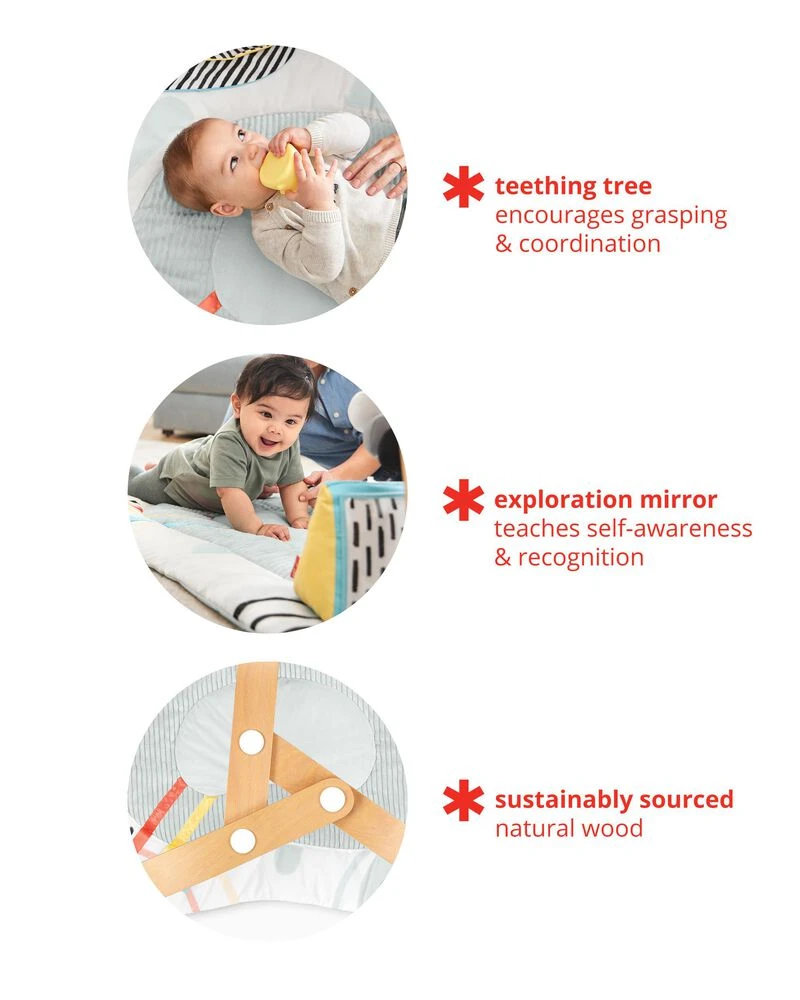 teething tree
encourages grasping & coordination

exploration mirror
teaches self-awareness & recognition

sustainably sourced
natural wood